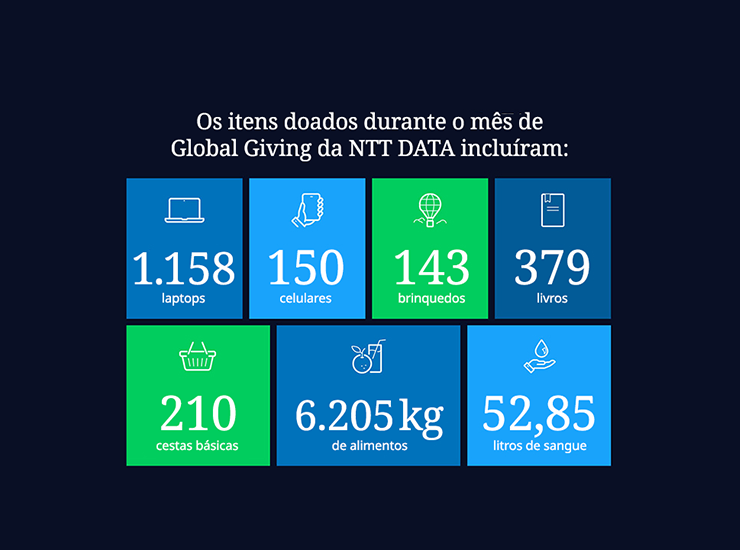 Os itens doados durante o mês de Global Giving da NTT DATA incluíram:

1.158
laptops

150
celulares

143
brinquedos

379
livros

210
cestas básicas

6.205 kg
de alimentos

52,85
litros de sangue